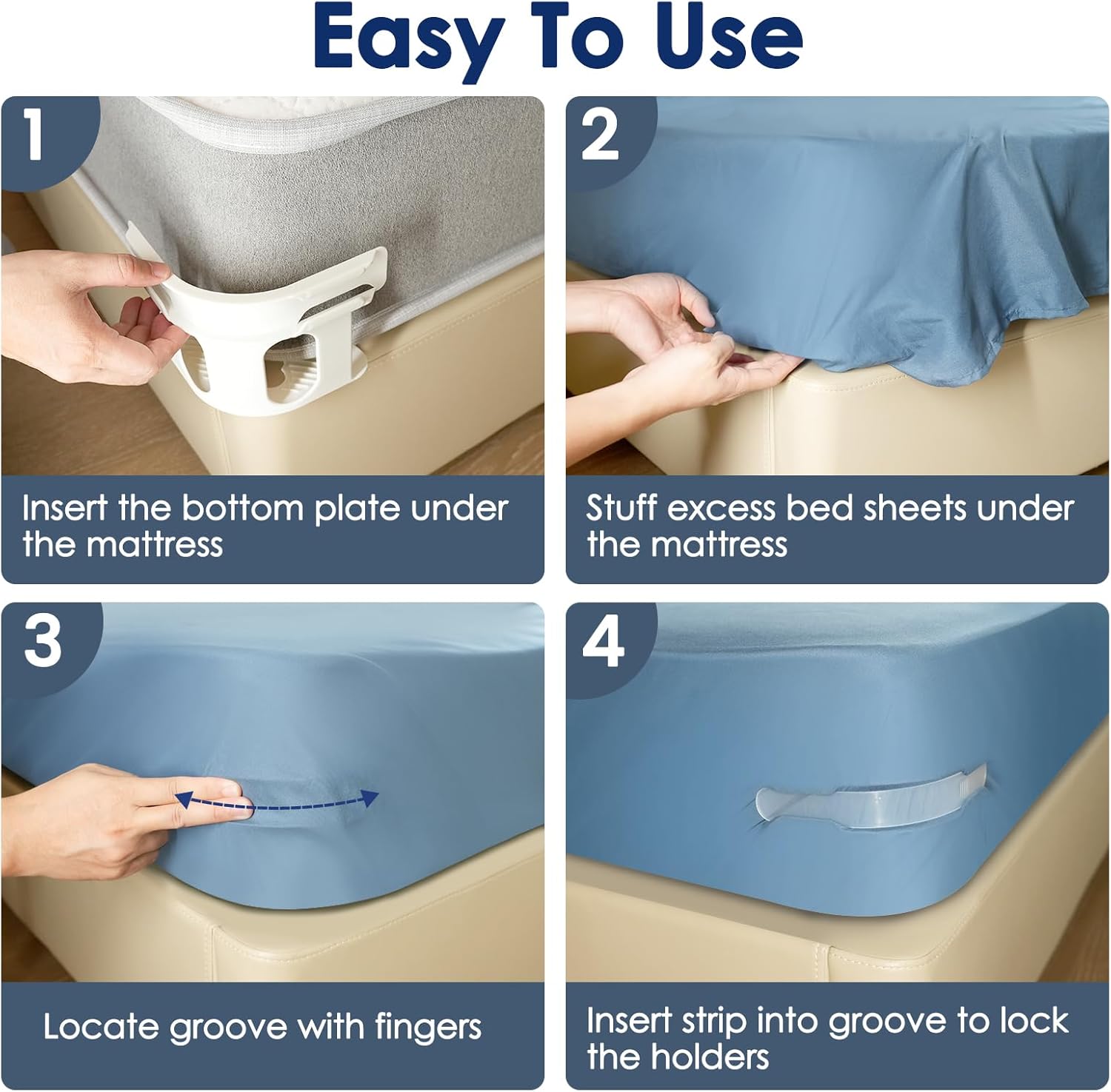 Easy To Use

1

Insert the bottom plate under the mattress

2

Stuff excess bed sheets under the mattress

3

Locate groove with fingers

4

Insert strip into groove to lock the holders